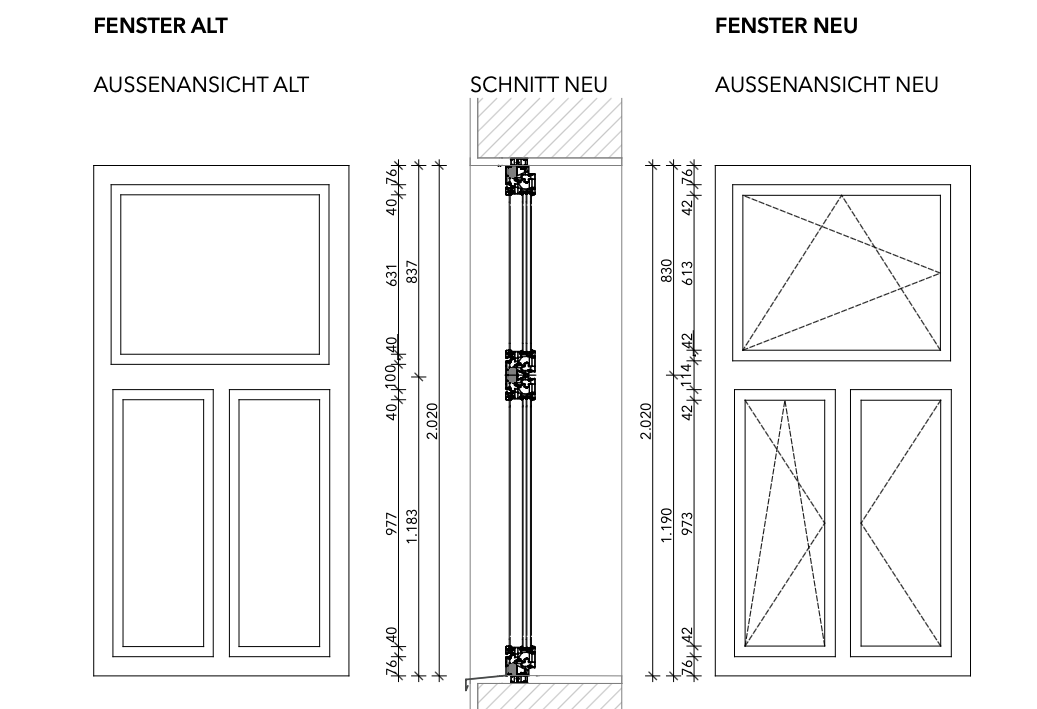 FENSTER ALT

AUSSENANSICHT ALT

SCHNITT NEU

FENSTER NEU

AUSSENANSICHT NEU

76
40
631
40
100
40
977
40
76
837
1.183
2.020

2.020
830
1.190
76
42
613
42
114
42
973
42
76